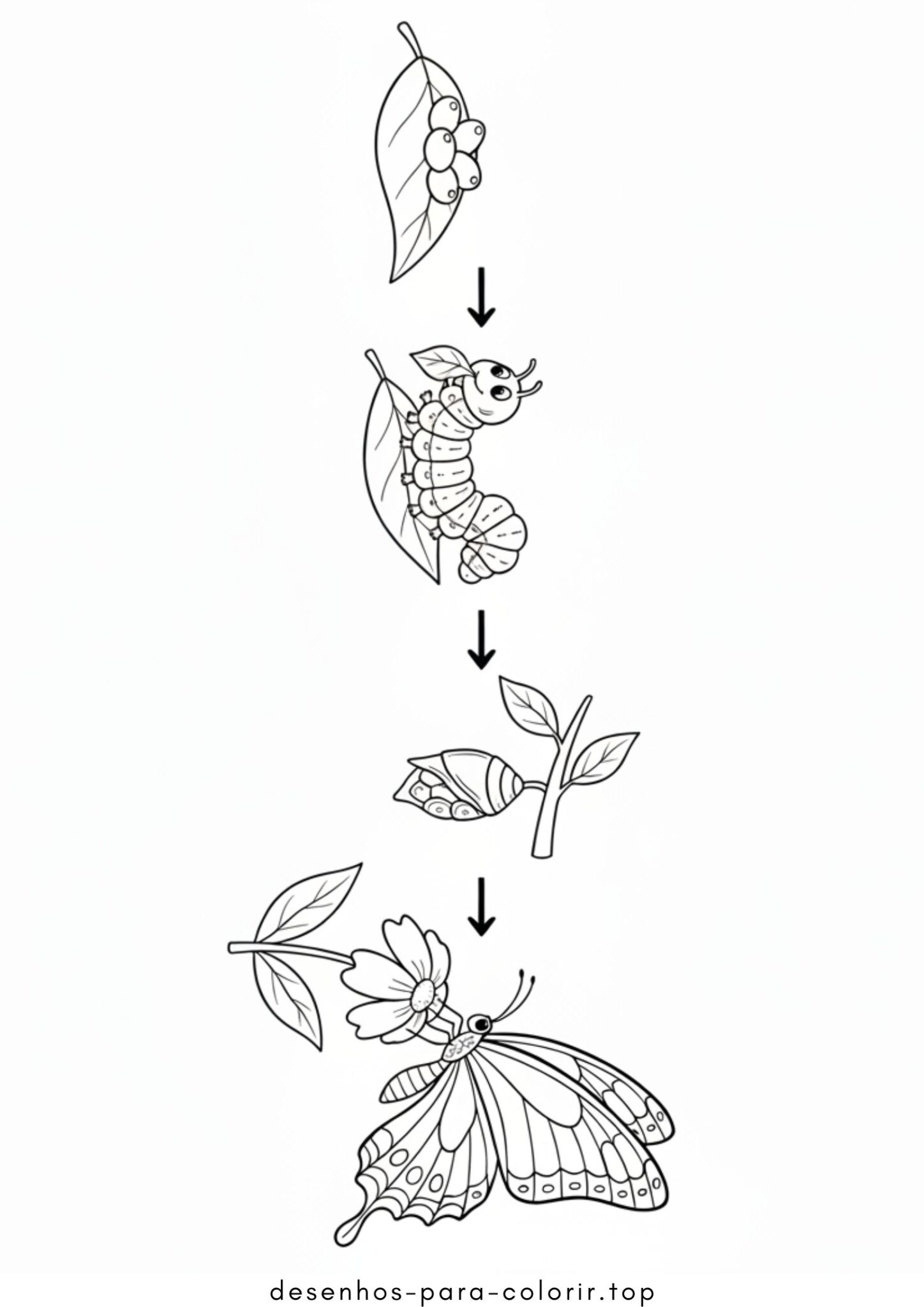 desenhos-para-colorir.top